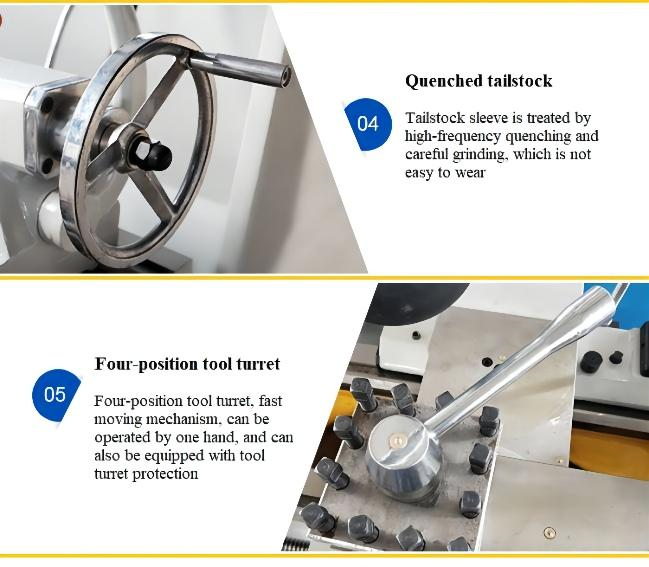 Quenched tailstock

04

Tailstock sleeve is treated by high-frequency quenching and careful grinding, which is not easy to wear

Four-position tool turret

05

Four-position tool turret, fast moving mechanism, can be operated by one hand, and can also be equipped with tool turret protection