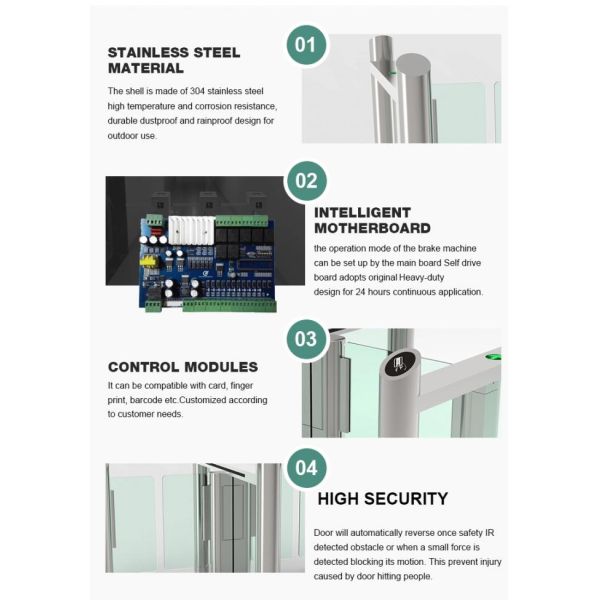 01

STAINLESS STEEL MATERIAL

The shell is made of 304 stainless steel high temperature and corrosion resistance, durable dustproof and rainproof design for outdoor use.

02

INTELLIGENT MOTHERBOARD

the operation mode of the brake machine can be set up by the main board Self drive board adopts original Heavy-duty design for 24 hours continuous application.

03

CONTROL MODULES

It can be compatible with card, finger print, barcode etc.Customized according to customer needs.

04

HIGH SECURITY

Door will automatically reverse once safety IR detected obstacle or when a small force is detected blocking its motion. This prevent injury caused by door hitting people.