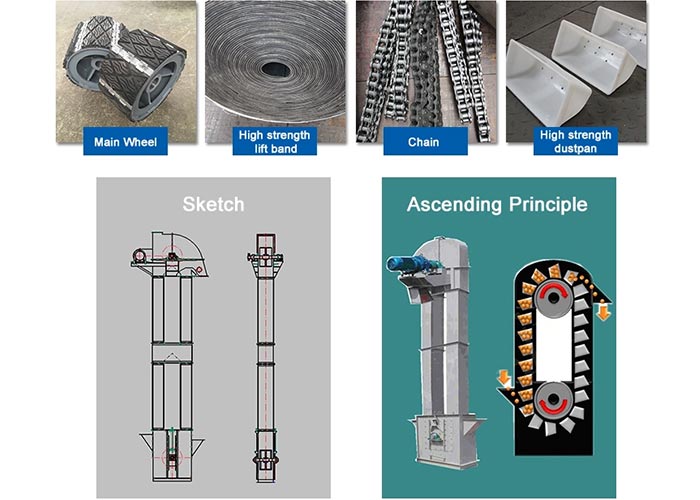 Main Wheel

High strength lift band

Chain

High strength dustpan

Sketch

Ascending Principle