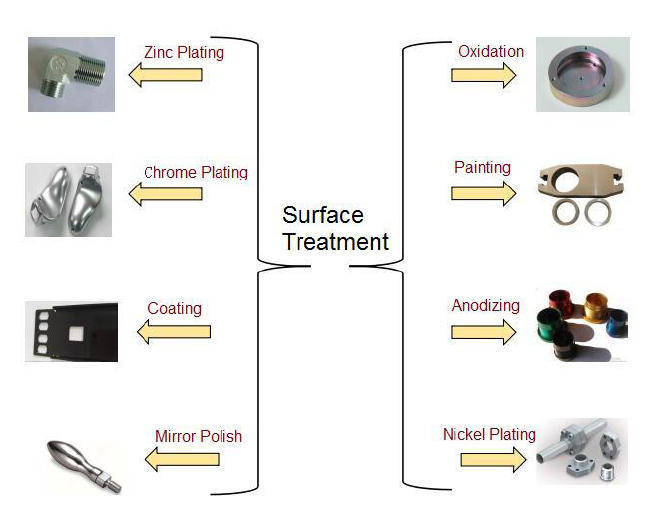 Zinc Plating

Chrome Plating

Coating

Mirror Polish

Surface Treatment

Oxidation

Painting

Anodizing

Nickel Plating