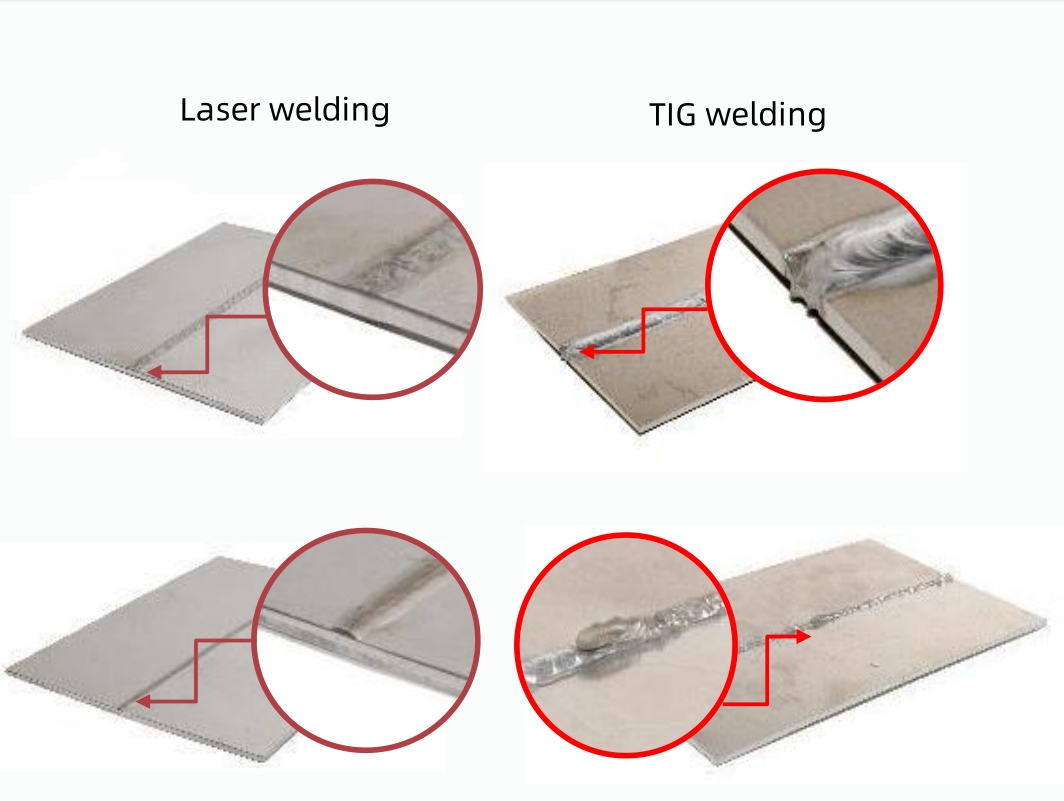 Laser welding

TIG welding