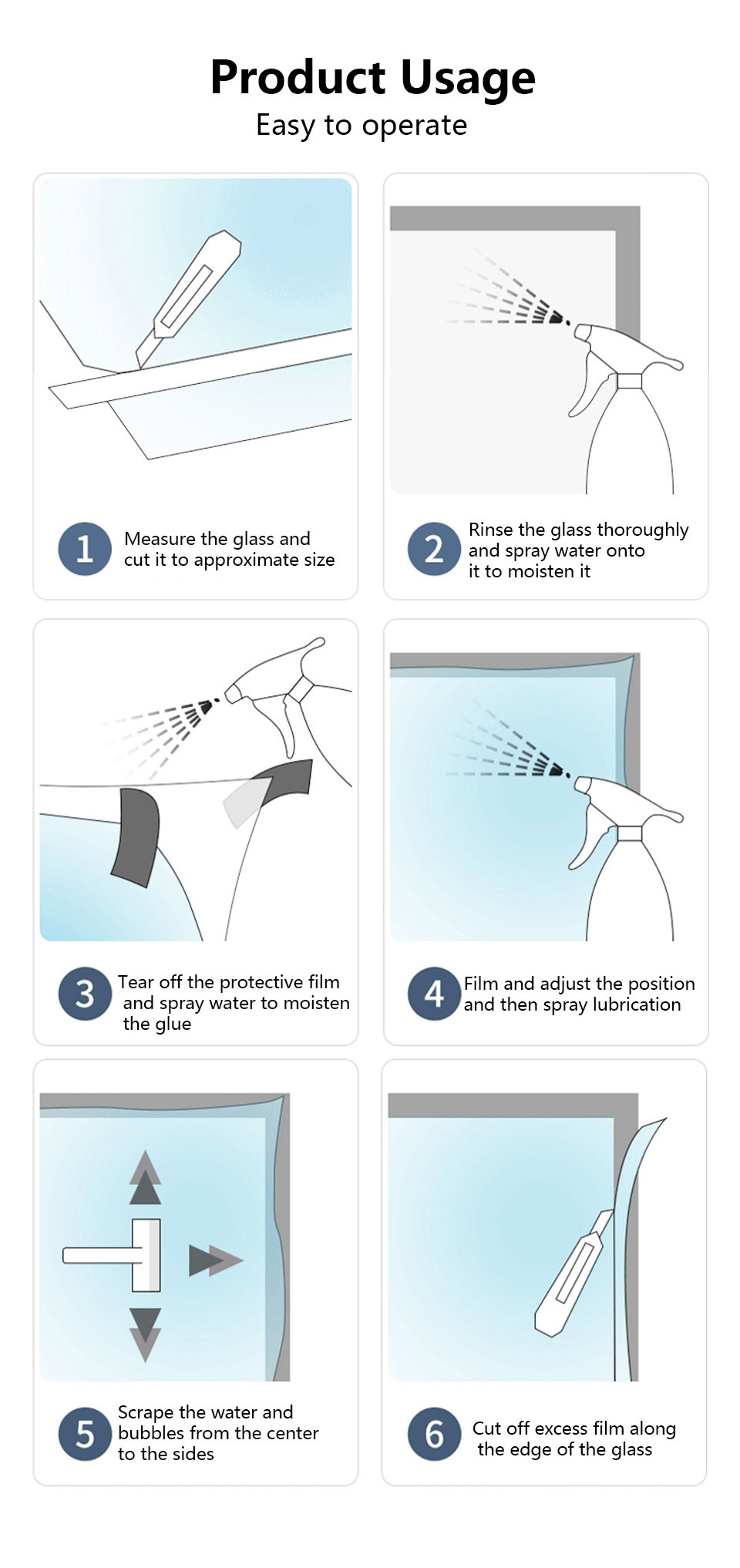 Product Usage

Easy to operate

1 Measure the glass and cut it to approximate size

2 Rinse the glass thoroughly and spray water onto it to moisten it

3 Tear off the protective film and spray water to moisten the glue

4 Film and adjust the position and then spray lubrication

5 Scrape the water and bubbles from the center to the sides

6 Cut off excess film along the edge of the glass