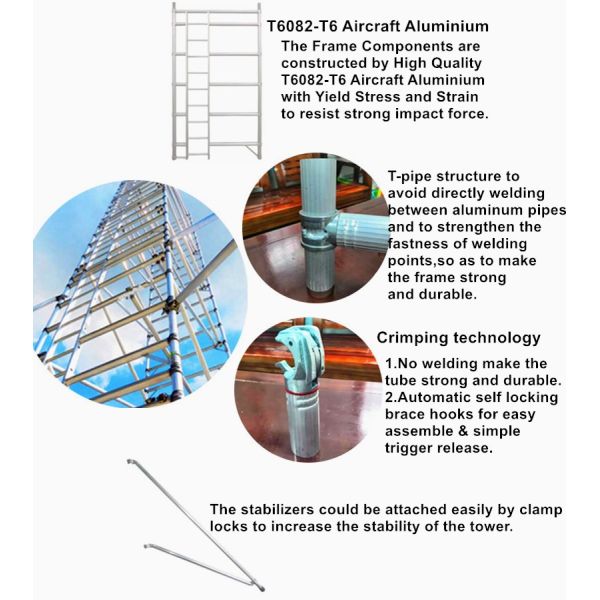 T6082-T6 Aircraft Aluminium

The Frame Components are constructed by High Quality T6082-T6 Aircraft Aluminium with Yield Stress and Strain to resist strong impact force.

T-pipe structure to avoid directly welding between aluminum pipes and to strengthen the fastness of welding points,so as to make the frame strong and durable.

Crimping technology

1.No welding make the tube strong and durable.
2.Automatic self locking brace hooks for easy assemble & simple trigger release.

The stabilizers could be attached easily by clamp locks to increase the stability of the tower.