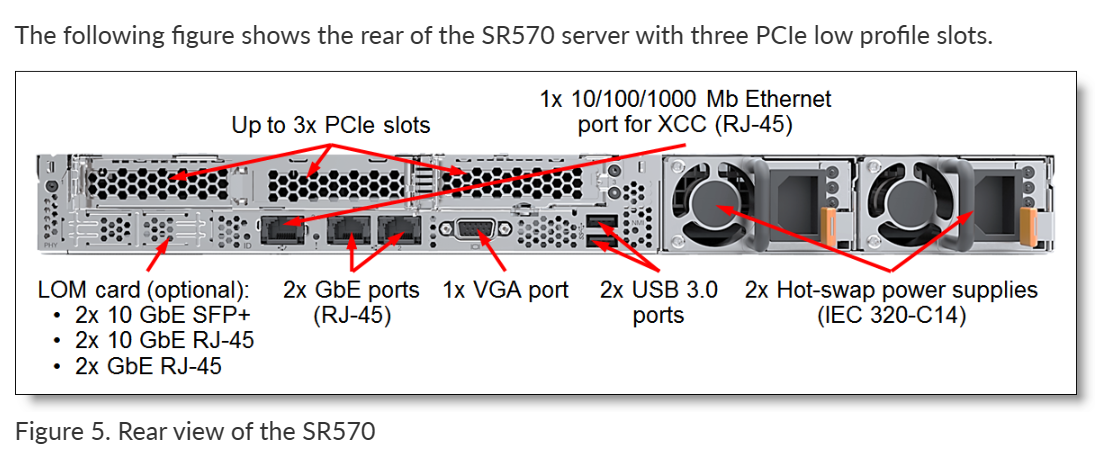 The following figure shows the rear of the SR570 server with three PCIe low profile slots.

Up to 3x PCIe slots

1x 10/100/1000 Mb Ethernet port for XCC (RJ-45)

LOM card (optional):
• 2x 10 GbE SFP+
• 2x 10 GbE RJ-45
• 2x GbE RJ-45

2x GbE ports (RJ-45)

1x VGA port

2x USB 3.0 ports

2x Hot-swap power supplies (IEC 320-C14)

Figure 5. Rear view of the SR570