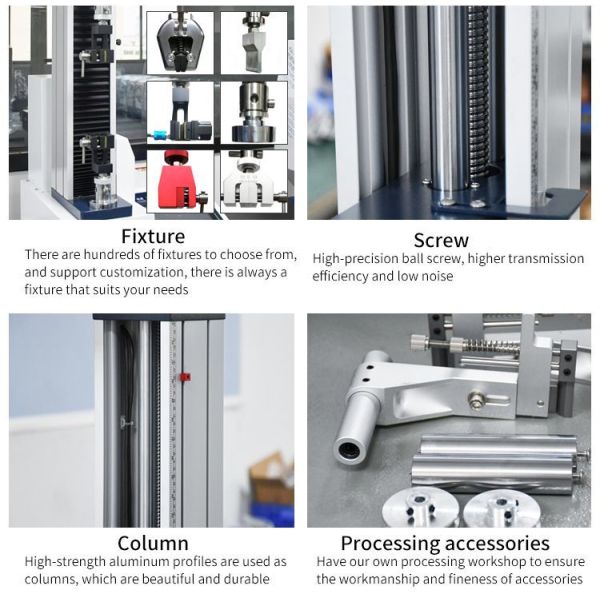 Fixture
There are hundreds of fixtures to choose from, and support customization, there is always a fixture that suits your needs

Screw
High-precision ball screw, higher transmission efficiency and low noise

Column
High-strength aluminum profiles are used as columns, which are beautiful and durable

Processing accessories
Have our own processing workshop to ensure the workmanship and fineness of accessories