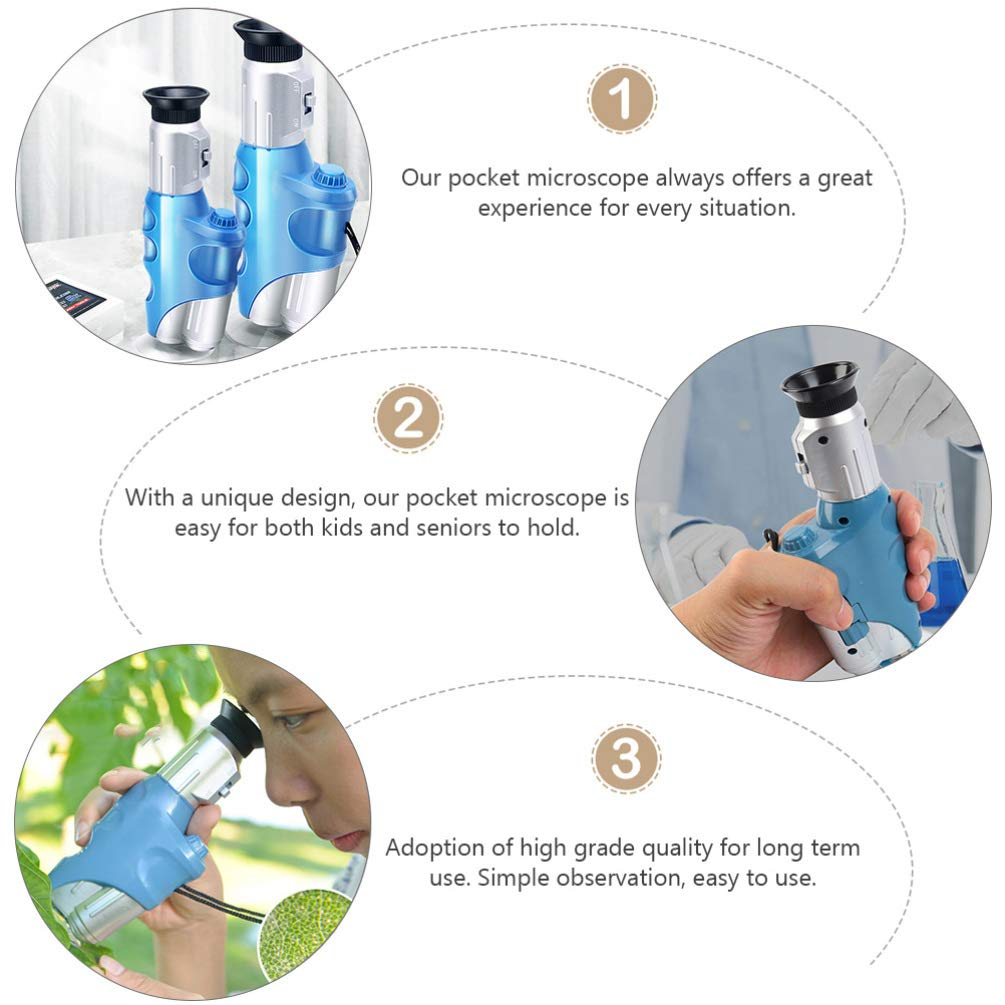 1

Our pocket microscope always offers a great experience for every situation.

2

With a unique design, our pocket microscope is easy for both kids and seniors to hold.

3

Adoption of high grade quality for long term use. Simple observation, easy to use.