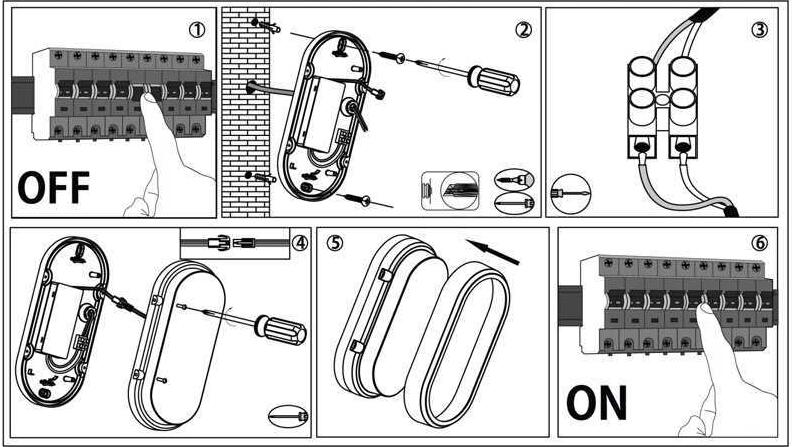 ①

OFF

②

③

④

⑤

⑥

ON