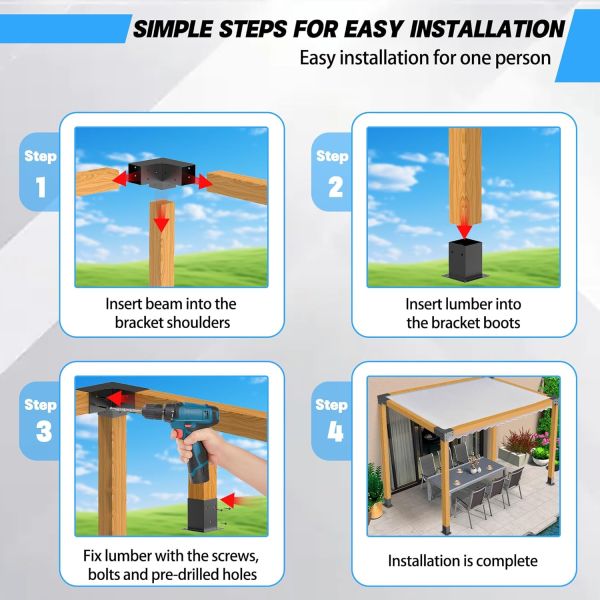 SIMPLE STEPS FOR EASY INSTALLATION
Easy installation for one person

Step
1
Insert beam into the bracket shoulders

Step
2
Insert lumber into the bracket boots

Step
3
Fix lumber with the screws, bolts and pre-drilled holes

Step
4
Installation is complete