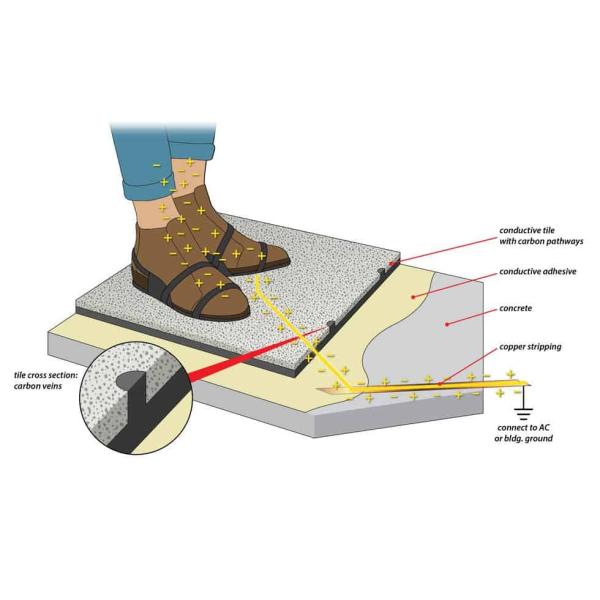 conductive tile with carbon pathways

conductive adhesive

concrete

copper stripping

tile cross section: carbon veins

connect to AC or bldg. ground