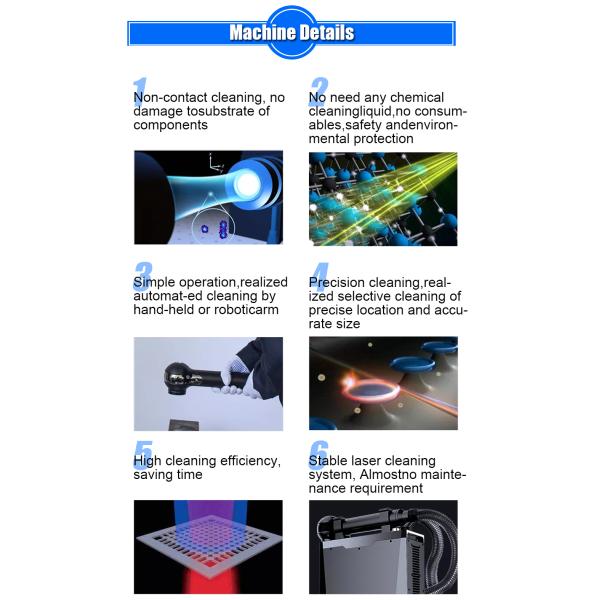 Machine Details

1
Non-contact cleaning, no damage tosubstrate of components

2
No need any chemical cleaningliquid,no consumables,safety andenvironmental protection

3
Simple operation,realized automat-ed cleaning by hand-held or roboticarm

4
Precision cleaning,realized selective cleaning of precise location and accurate size

5
High cleaning efficiency, saving time

6
Stable laser cleaning system, Almostno maintenance requirement