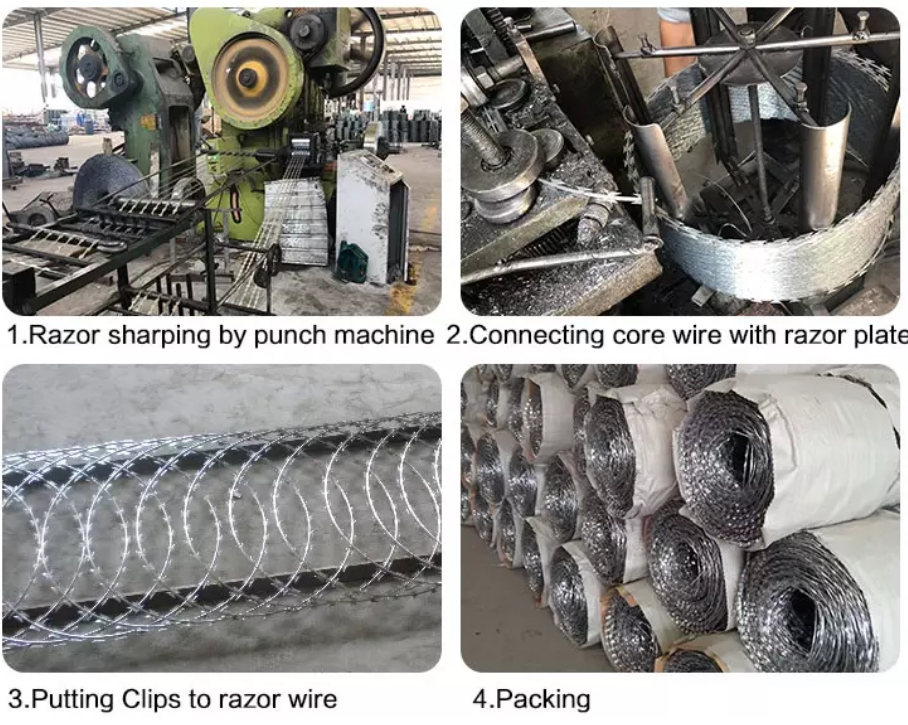 1.Razor sharping by punch machine

2.Connecting core wire with razor plate

3.Putting Clips to razor wire

4.Packing