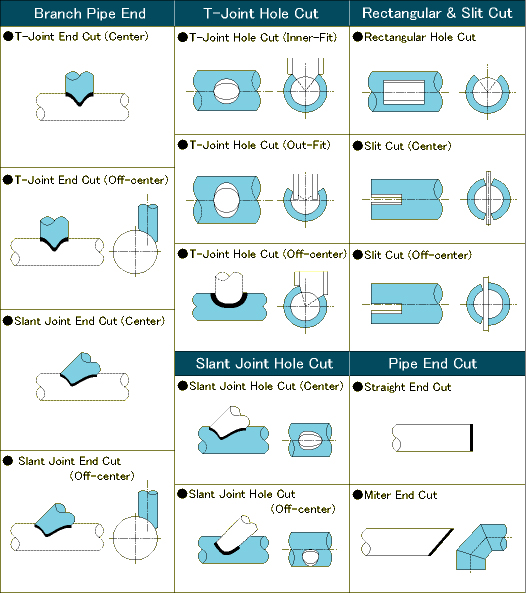 Branch Pipe End

●T-Joint End Cut (Center)

●T-Joint End Cut (Off-center)

●Slant Joint End Cut (Center)

● Slant Joint End Cut (Off-center)

T-Joint Hole Cut

●T-Joint Hole Cut (Inner-Fit)

●T-Joint Hole Cut (Out-Fit)

●T-Joint Hole Cut (Off-center)

Slant Joint Hole Cut

●Slant Joint Hole Cut (Center)

●Slant Joint Hole Cut (Off-center)

Rectangular & Slit Cut

●Rectangular Hole Cut

●Slit Cut (Center)

●Slit Cut (Off-center)

Pipe End Cut

●Straight End Cut

●Miter End Cut