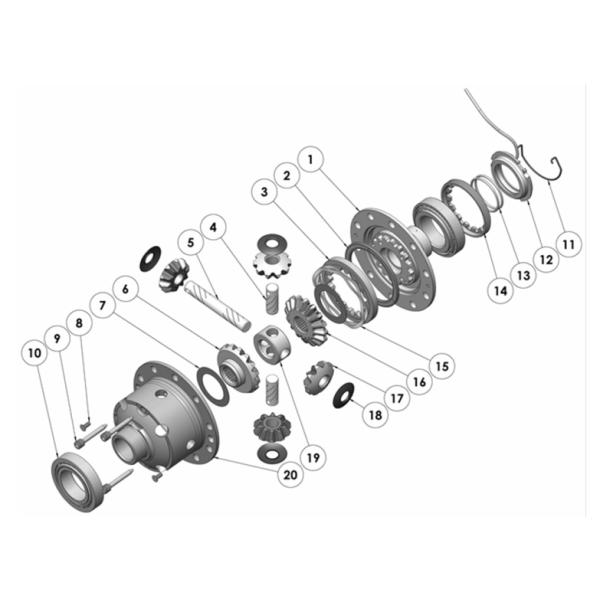 1
2
3
4
5
6
7
8
9
10
11
12
13
14
15
16
17
18
19
20