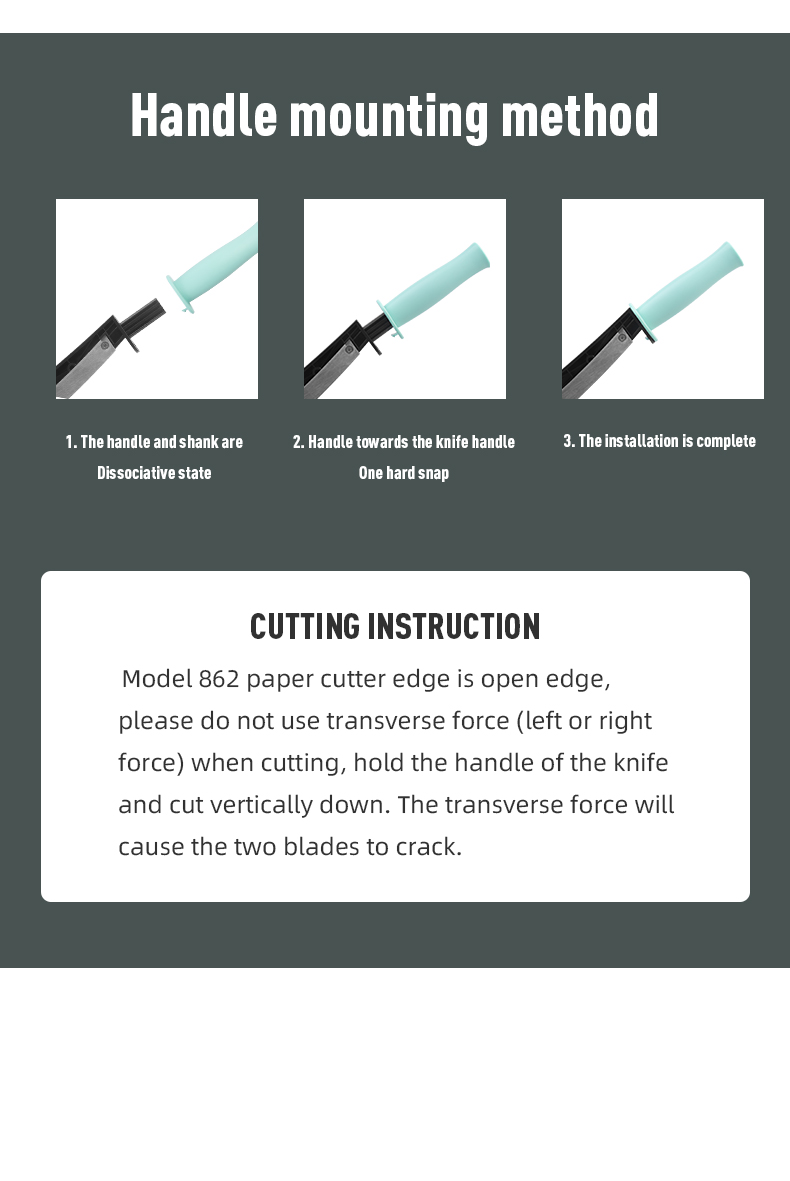 Handle mounting method

1. The handle and shank are Dissociative state

2. Handle towards the knife handle One hard snap

3. The installation is complete

CUTTING INSTRUCTION

Model 862 paper cutter edge is open edge, please do not use transverse force (left or right force) when cutting, hold the handle of the knife and cut vertically down. The transverse force will cause the two blades to crack.