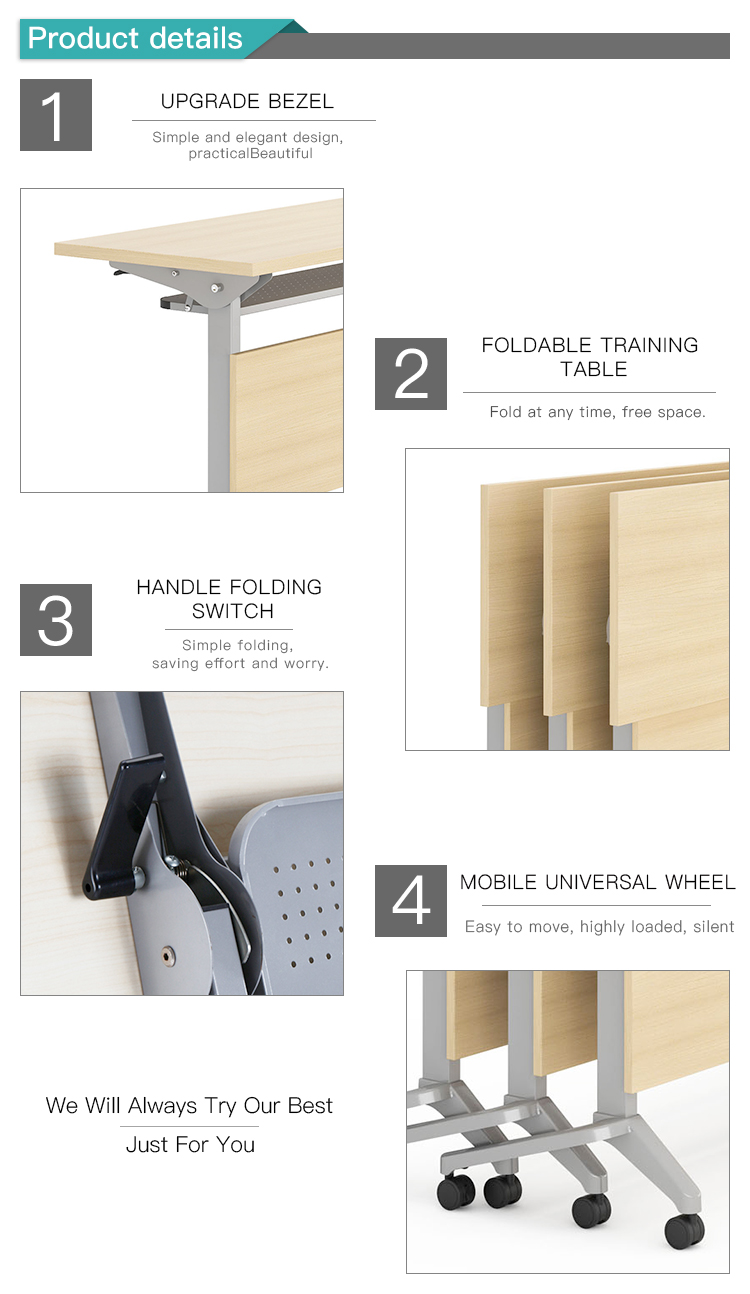 Product details

1

UPGRADE BEZEL

Simple and elegant design, practicalBeautiful

2

FOLDABLE TRAINING TABLE

Fold at any time, free space.

3

HANDLE FOLDING SWITCH

Simple folding, saving effort and worry.

4

MOBILE UNIVERSAL WHEEL

Easy to move, highly loaded, silent

We Will Always Try Our Best

Just For You