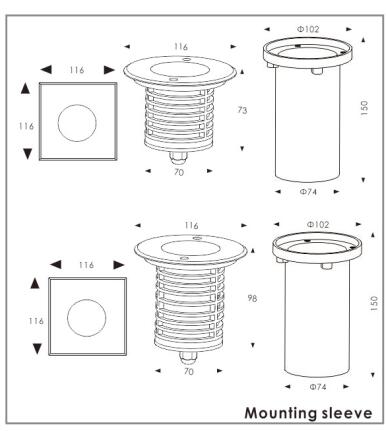 116

116

116

73

70

Φ102

150

Φ74

116

116

116

98

70

Φ102

150

Φ74

Mounting sleeve