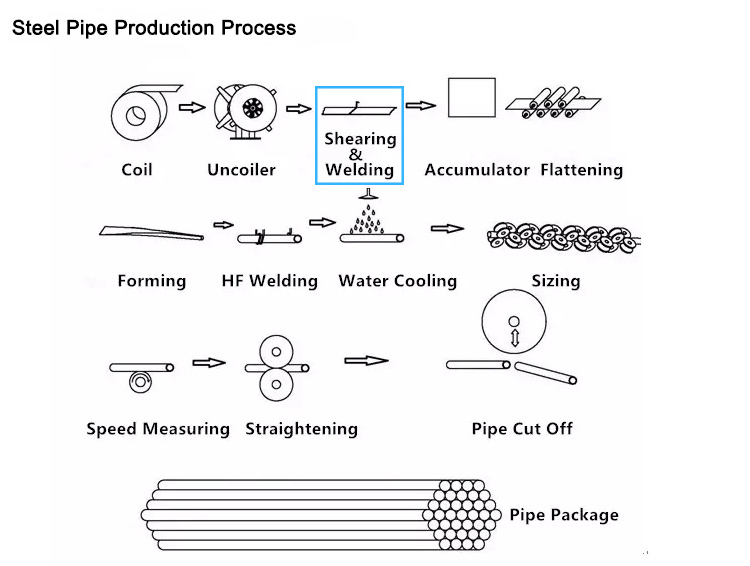 Steel Pipe Production Process

Coil

Uncoiler

Shearing & Welding

Accumulator

Flattening

Forming

HF Welding

Water Cooling

Sizing

Speed Measuring

Straightening

Pipe Cut Off

Pipe Package