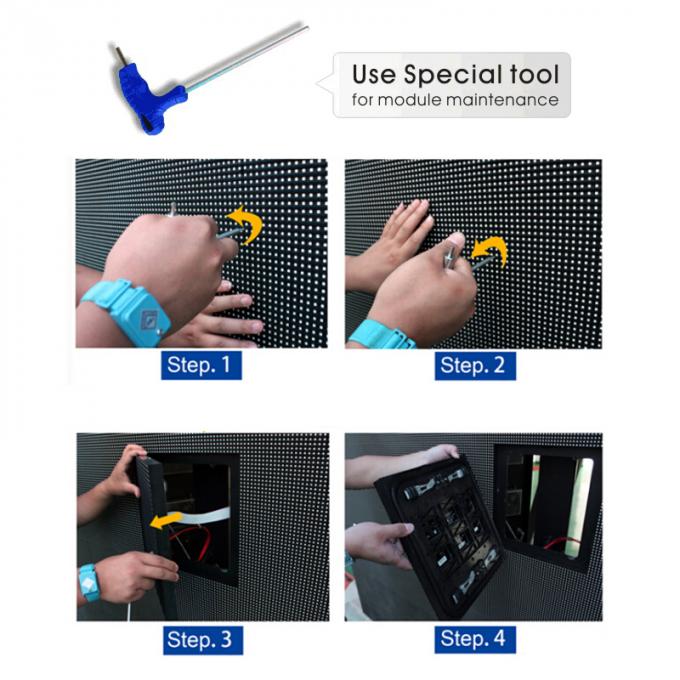 Use Special tool
for module maintenance

Step. 1

Step. 2

Step. 3

Step. 4