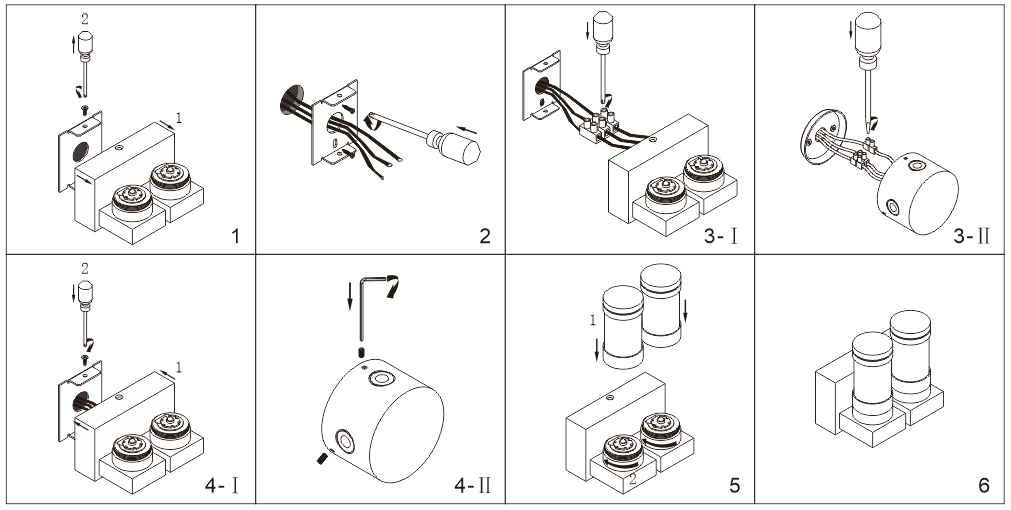 2
1
1
2
3-Ⅰ
3-Ⅱ
2
1
4-Ⅰ
4-Ⅱ
1
2
5
6