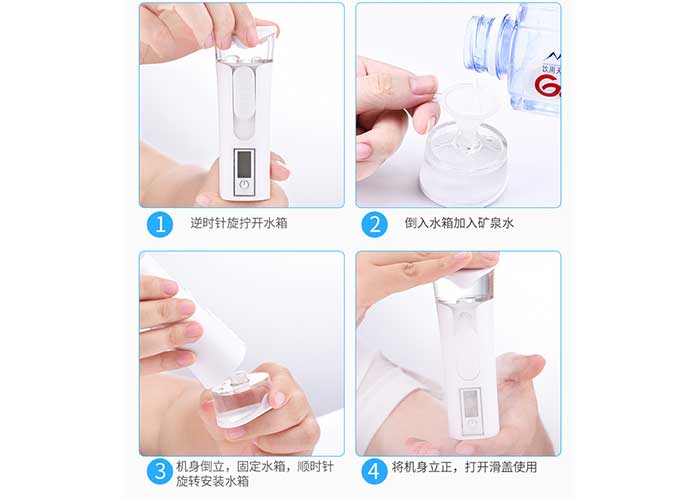 1 逆时针旋拧开水箱

2 倒入水箱加入矿泉水

3 机身倒立，固定水箱，顺时针旋转安装水箱

4 将机身立正，打开滑盖使用