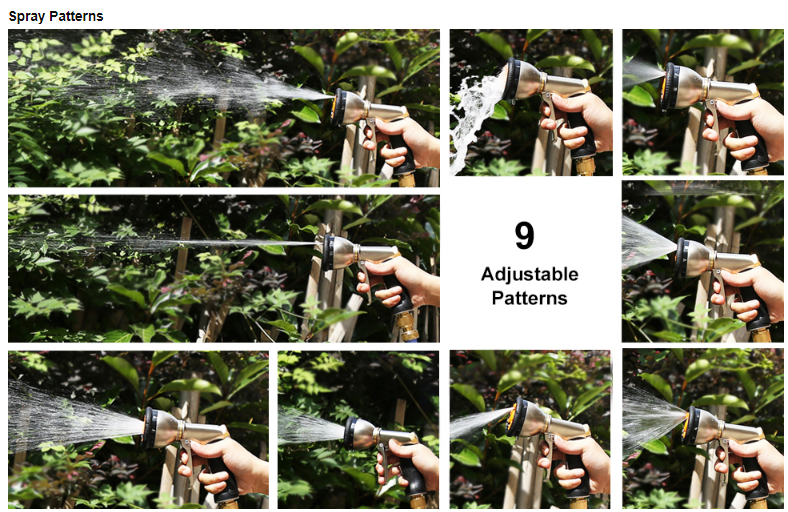 Spray Patterns

9
Adjustable
Patterns