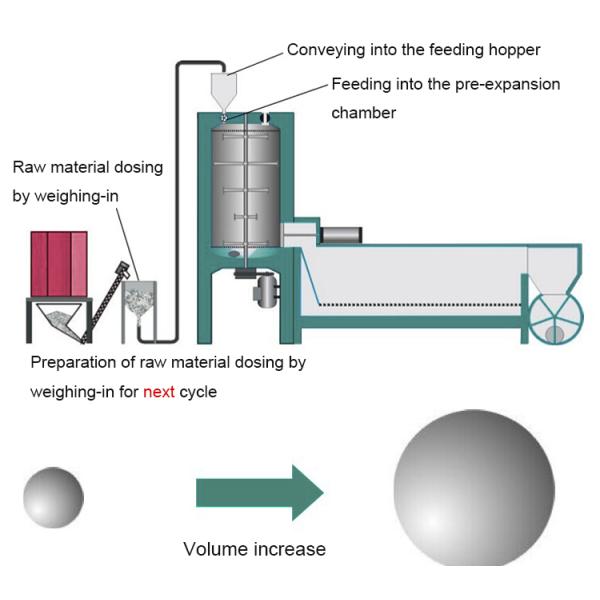 Conveying into the feeding hopper

Feeding into the pre-expansion chamber

Raw material dosing by weighing-in

Preparation of raw material dosing by weighing-in for next cycle

Volume increase