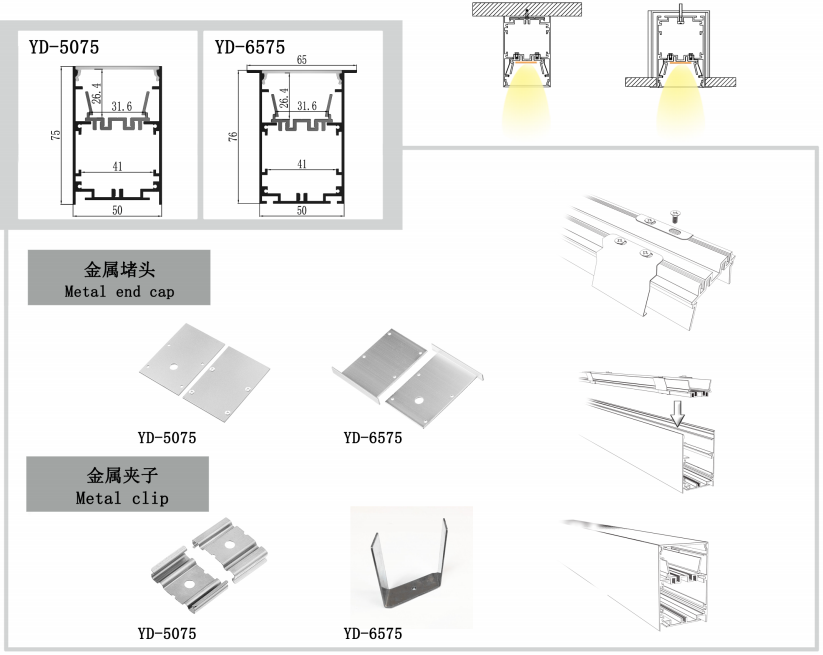 YD-5075

75
26.4
31.6
41
50

YD-6575

65
76
26.4
31.6
41
50

金属堵头
Metal end cap

YD-5075

YD-6575

金属夹子
Metal clip

YD-5075

YD-6575