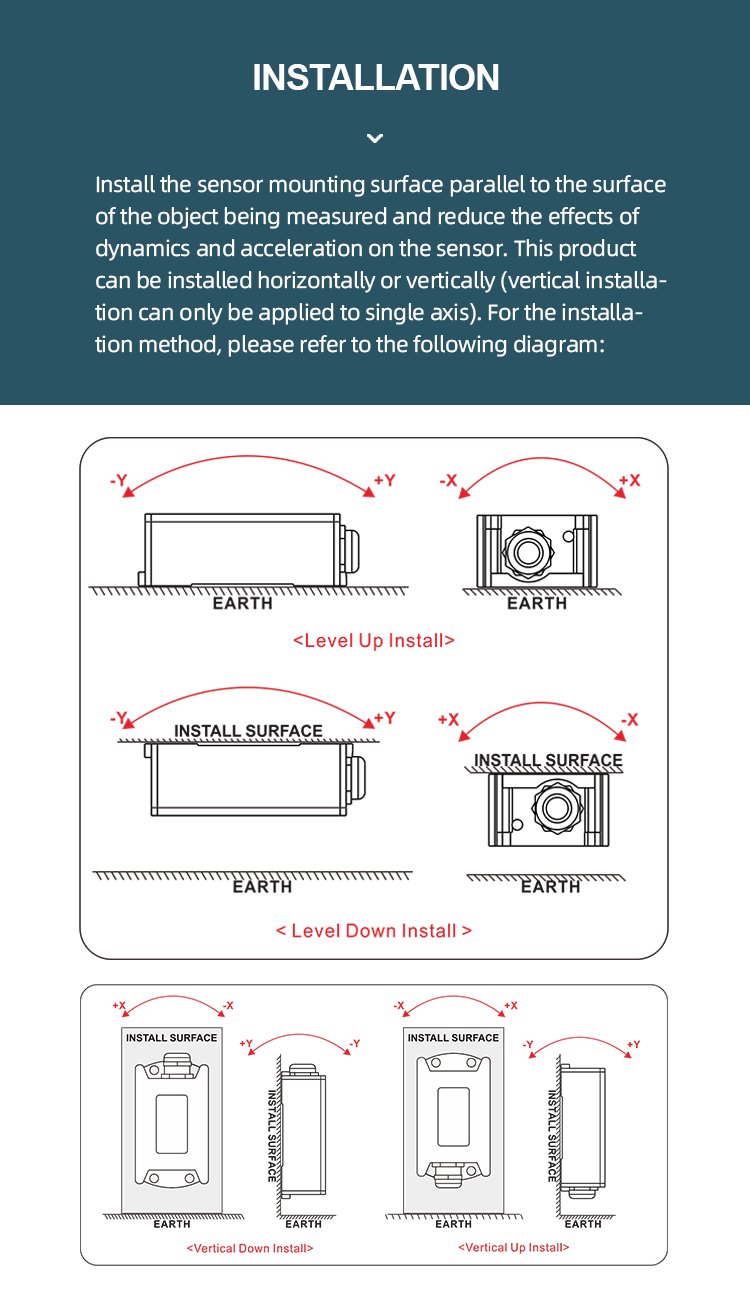 INSTALLATION

Install the sensor mounting surface parallel to the surface of the object being measured and reduce the effects of dynamics and acceleration on the sensor. This product can be installed horizontally or vertically (vertical installation can only be applied to single axis). For the installation method, please refer to the following diagram:

-Y +Y
EARTH
-X +X
EARTH
<Level Up Install>

-Y +Y
INSTALL SURFACE
EARTH
+X -X
INSTALL SURFACE
EARTH
< Level Down Install >

+X -X
INSTALL SURFACE
EARTH
+Y -Y
INSTALL SURFACE
EARTH
<Vertical Down Install>

-X +X
INSTALL SURFACE
EARTH
-Y +Y
INSTALL SURFACE
EARTH
<Vertical Up Install>