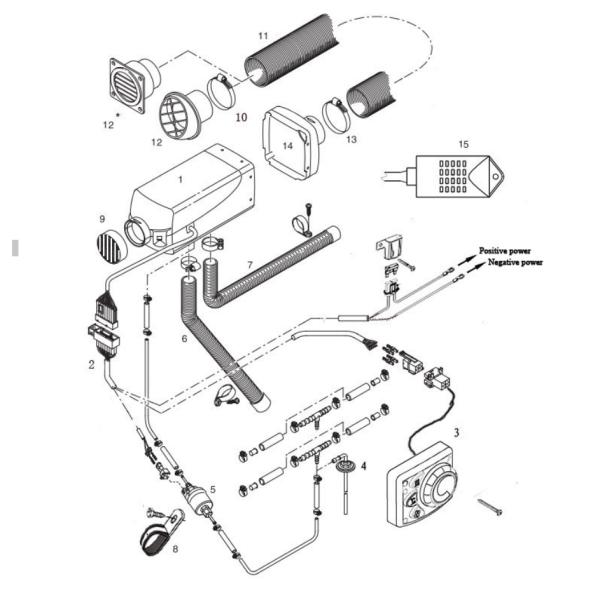 11

12 *

12

10

14

13

15

1

9

7

Positive power
Negative power

6

2

3

4

5

8