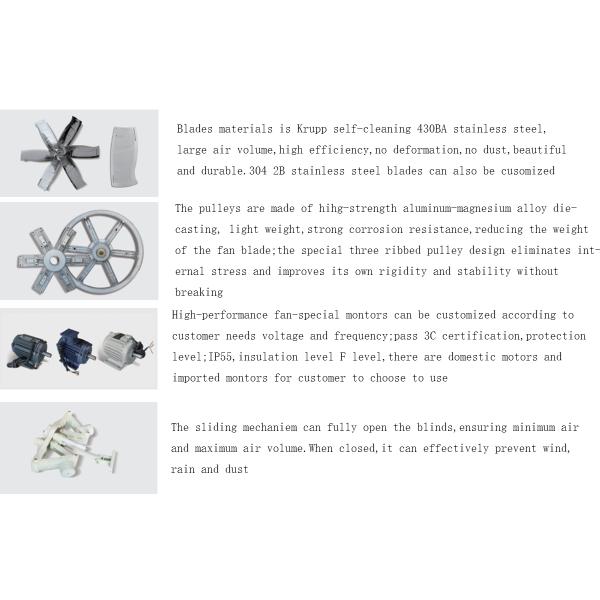 Blades materials is Krupp self-cleaning 430BA stainless steel, large air volume,high efficiency,no deformation,no dust,beautiful and durable.304 2B stainless steel blades can also be cusomized

The pulleys are made of hihg-strength aluminum-magnesium alloy die-casting, light weight,strong corrosion resistance,reducing the weight of the fan blade;the special three ribbed pulley design eliminates internal stress and improves its own rigidity and stability without breaking

High-performance fan-special montors can be customized according to customer needs voltage and frequency;pass 3C certification,protection level;IP55,insulation level F level,there are domestic motors and imported montors for customer to choose to use

The sliding mechaniem can fully open the blinds,ensuring minimum air and maximum air volume.When closed,it can effectively prevent wind, rain and dust