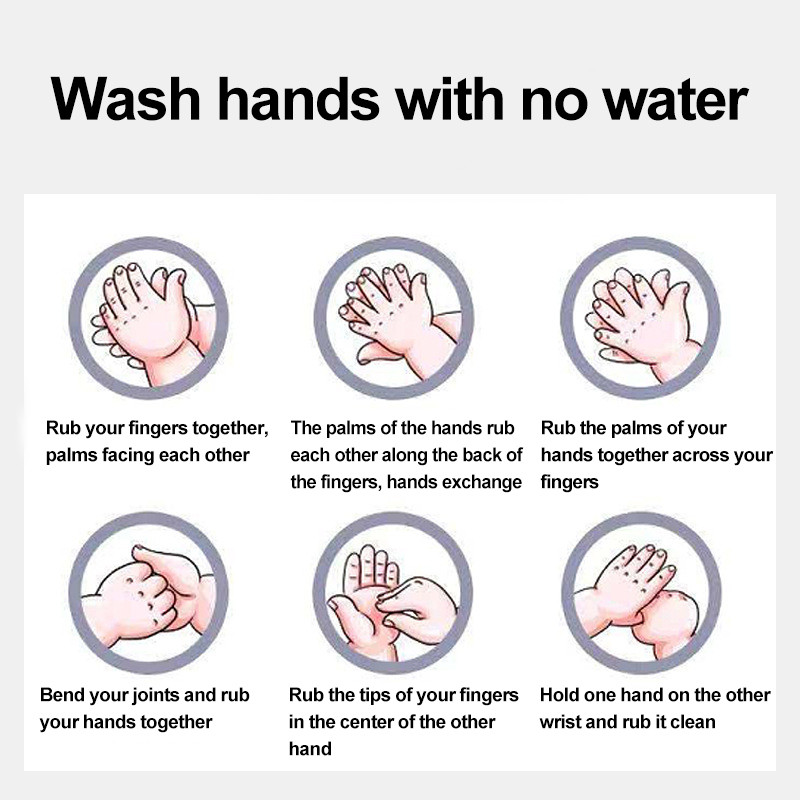 Wash hands with no water

Rub your fingers together, palms facing each other

The palms of the hands rub each other along the back of the fingers, hands exchange

Rub the palms of your hands together across your fingers

Bend your joints and rub your hands together

Rub the tips of your fingers in the center of the other hand

Hold one hand on the other wrist and rub it clean