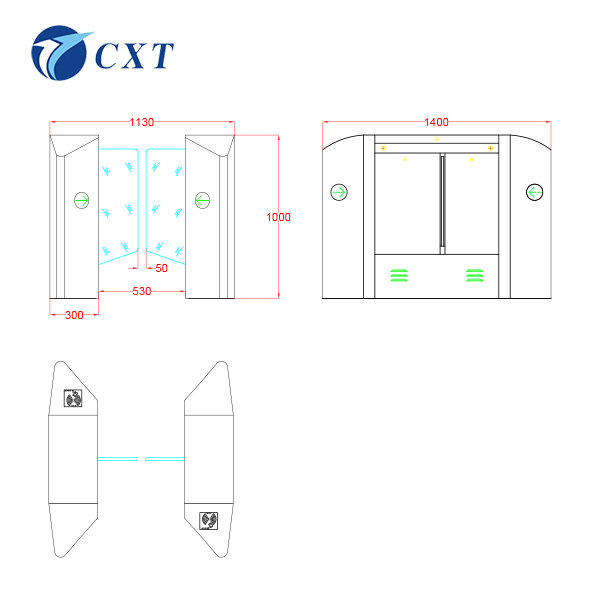 CXT

1130

1000

50

530

300

1400