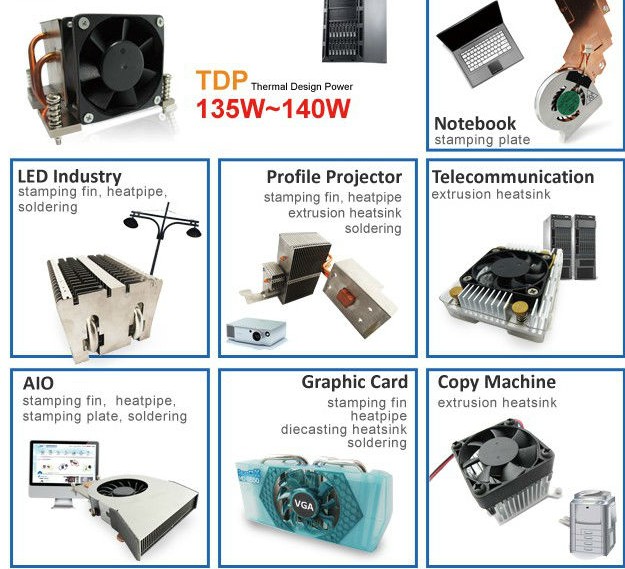 TDP Thermal Design Power
135W~140W

Notebook
stamping plate

LED Industry
stamping fin, heatpipe, soldering

Profile Projector
stamping fin, heatpipe
extrusion heatsink
soldering

Telecommunication
extrusion heatsink

AIO
stamping fin, heatpipe, stamping plate, soldering

Graphic Card
stamping fin
heatpipe
diecasting heatsink
soldering

VGA

Copy Machine
extrusion heatsink