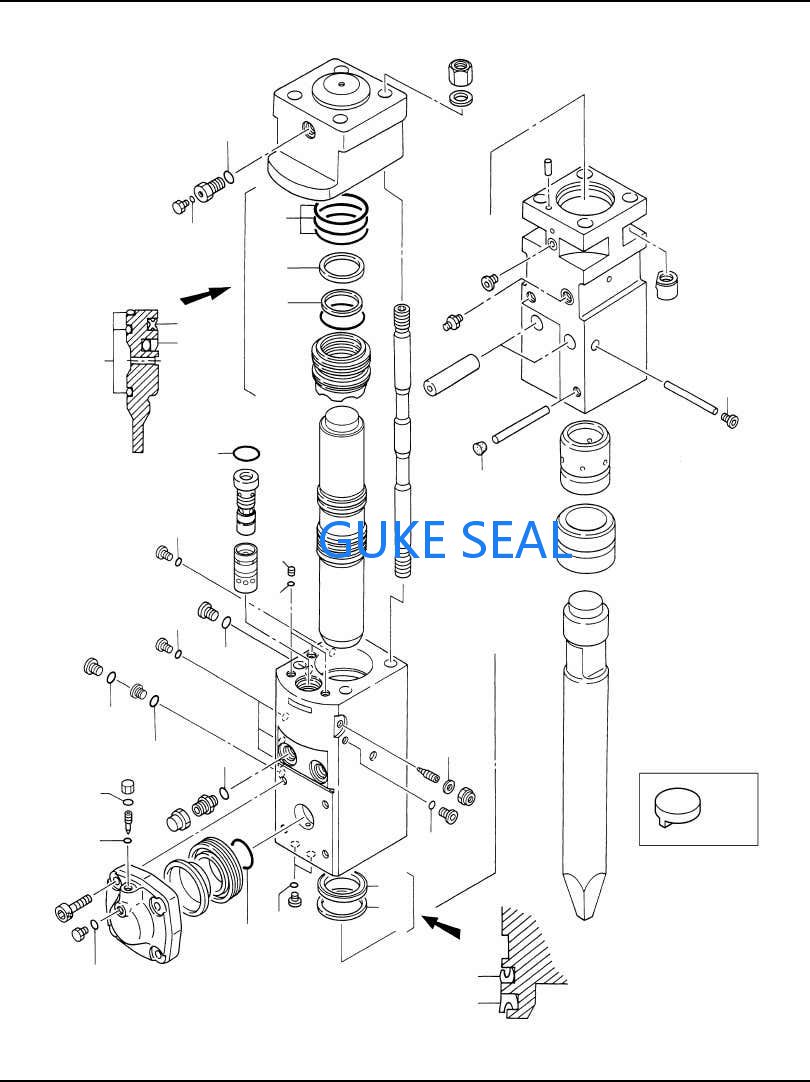 GUKE SEAL