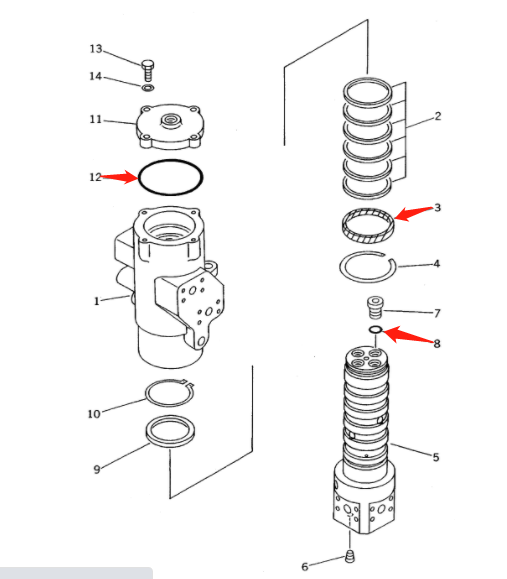 13
14
11
12
1
10
9
2
3
4
7
8
5
6