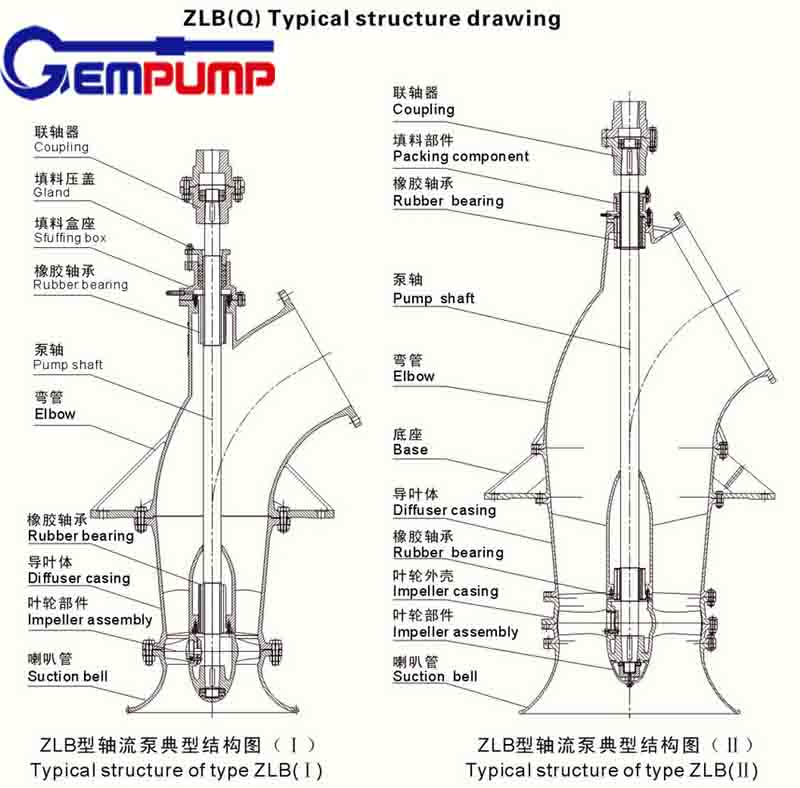 ZLB(Q) Typical structure drawing

GEMPUMP

联轴器
Coupling
填料压盖
Gland
填料盒座
Stuffing box
橡胶轴承
Rubber bearing
泵轴
Pump shaft
弯管
Elbow
橡胶轴承
Rubber bearing
导叶体
Diffuser casing
叶轮部件
Impeller assembly
喇叭管
Suction bell

ZLB型轴流泵典型结构图（Ⅰ）
Typical structure of type ZLB(Ⅰ)

联轴器
Coupling
填料部件
Packing component
橡胶轴承
Rubber bearing
泵轴
Pump shaft
弯管
Elbow
底座
Base
导叶体
Diffuser casing
橡胶轴承
Rubber bearing
叶轮外壳
Impeller casing
叶轮部件
Impeller assembly
喇叭管
Suction bell

ZLB型轴流泵典型结构图（Ⅱ）
Typical structure of type ZLB(Ⅱ)