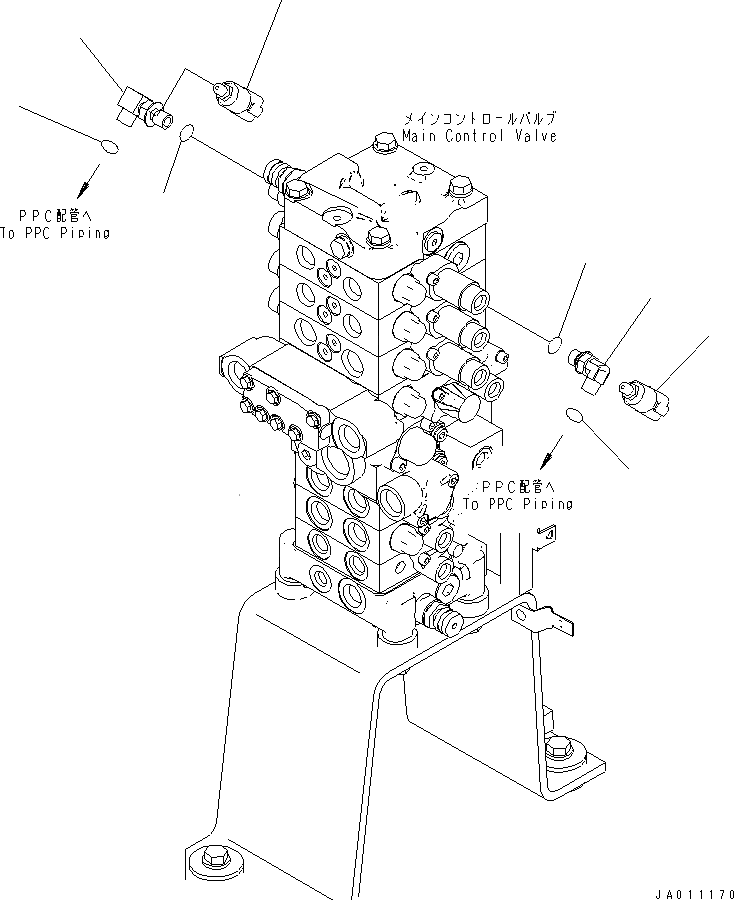 メインコントロールバルブ
Main Control Valve

PPC配管へ
To PPC Piping

PPC配管へ
To PPC Piping

JA011170