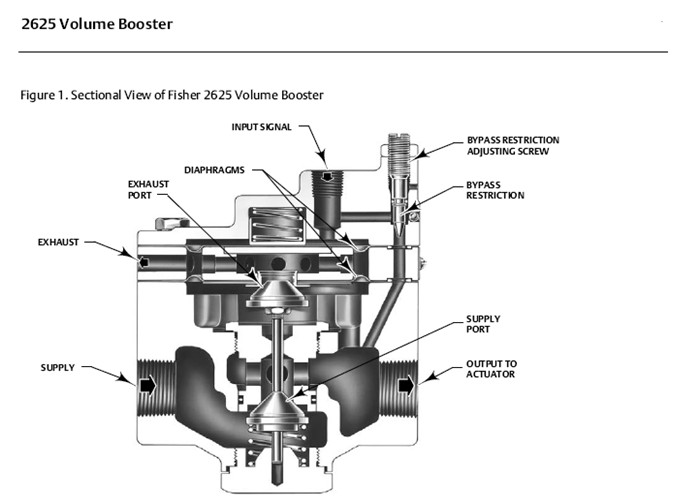 2625 Volume Booster

Figure 1. Sectional View of Fisher 2625 Volume Booster

INPUT SIGNAL

BYPASS RESTRICTION ADJUSTING SCREW

DIAPHRAGMS

EXHAUST PORT

BYPASS RESTRICTION

EXHAUST

SUPPLY PORT

SUPPLY

OUTPUT TO ACTUATOR