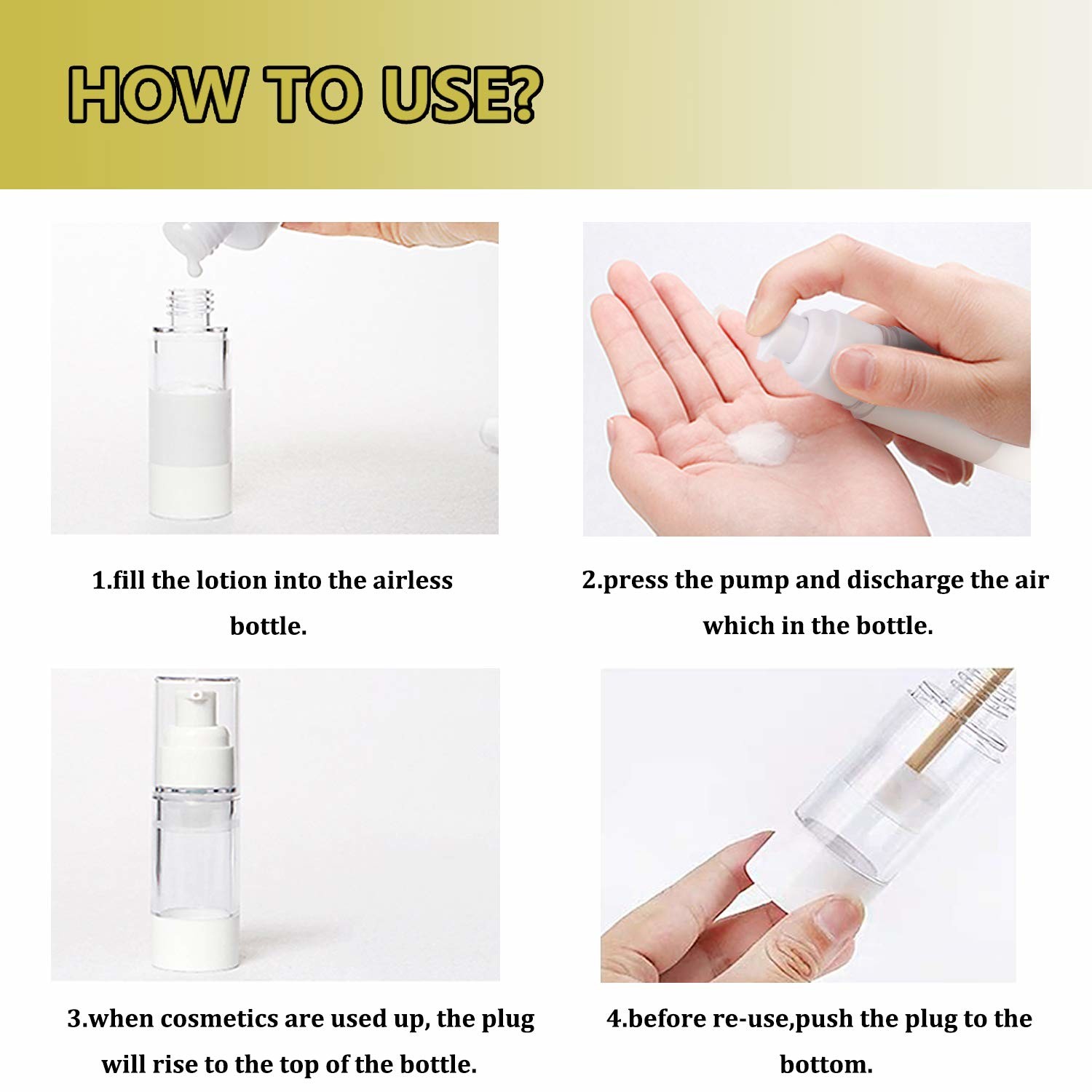 HOW TO USE?

1.fill the lotion into the airless bottle.

2.press the pump and discharge the air which in the bottle.

3.when cosmetics are used up, the plug will rise to the top of the bottle.

4.before re-use,push the plug to the bottom.