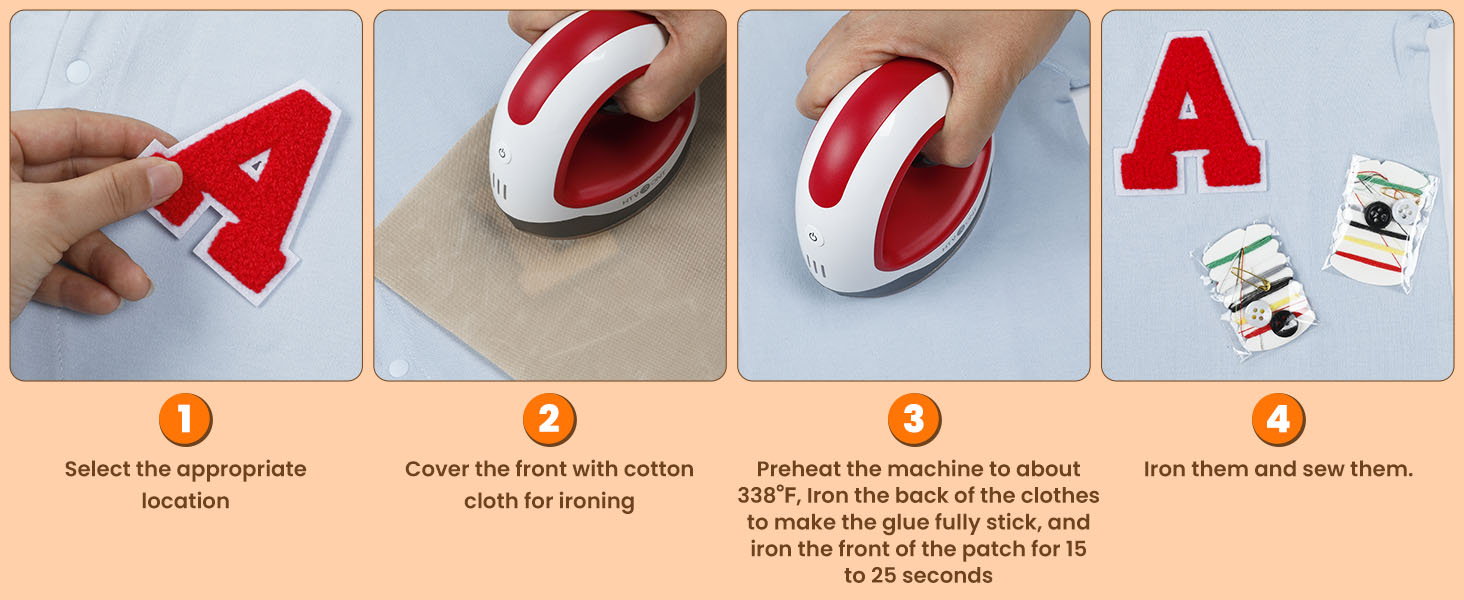 A

HTV

HTV

A

1
Select the appropriate location

2
Cover the front with cotton cloth for ironing

3
Preheat the machine to about 338°F, Iron the back of the clothes to make the glue fully stick, and iron the front of the patch for 15 to 25 seconds

4
Iron them and sew them.