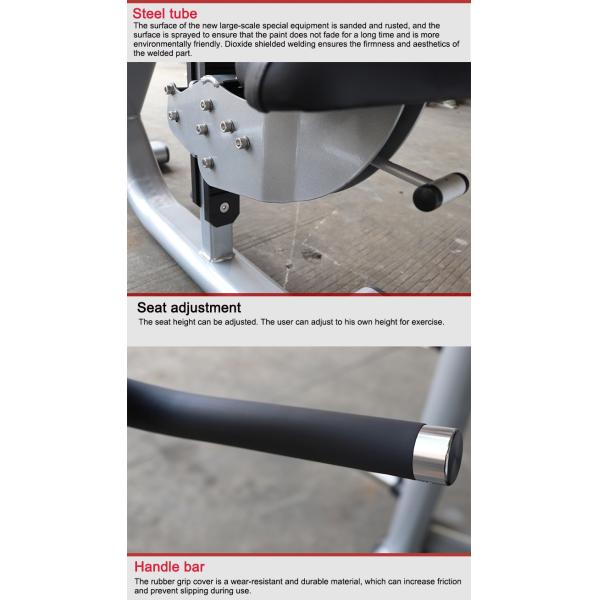 Steel tube
The surface of the new large-scale special equipment is sanded and rusted, and the surface is sprayed to ensure that the paint does not fade for a long time and is more environmentally friendly. Dioxide shielded welding ensures the firmness and aesthetics of the welded part.

Seat adjustment
The seat height can be adjusted. The user can adjust to his own height for exercise.

Handle bar
The rubber grip cover is a wear-resistant and durable material, which can increase friction and prevent slipping during use.