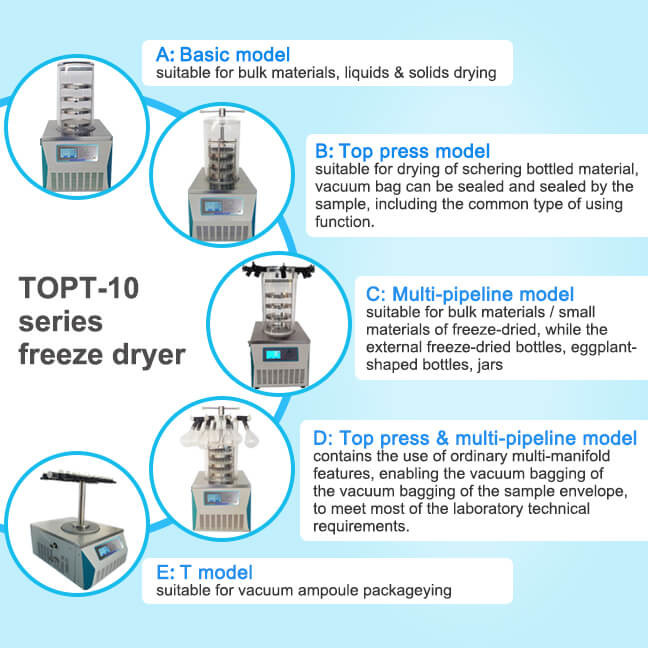 A: Basic model
suitable for bulk materials, liquids & solids drying

B: Top press model
suitable for drying of schering bottled material, vacuum bag can be sealed and sealed by the sample, including the common type of using function.

TOPT-10 series freeze dryer

C: Multi-pipeline model
suitable for bulk materials / small materials of freeze-dried, while the external freeze-dried bottles, eggplant-shaped bottles, jars

D: Top press & multi-pipeline model
contains the use of ordinary multi-manifold features, enabling the vacuum bagging of the vacuum bagging of the sample envelope, to meet most of the laboratory technical requirements.

E: T model
suitable for vacuum ampoule packageying