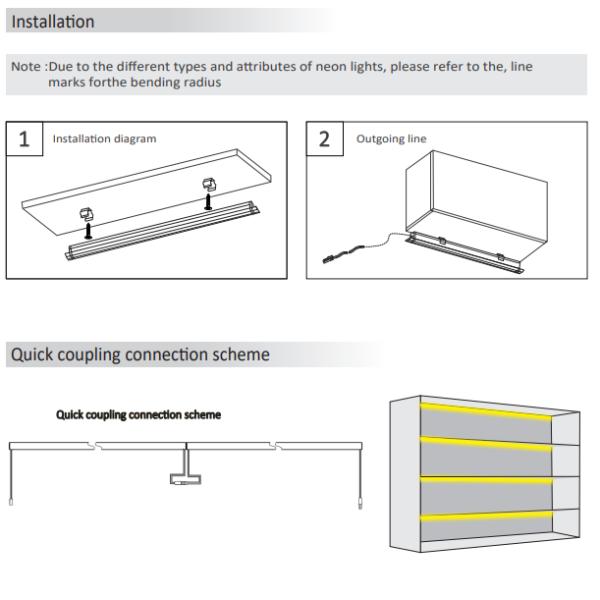 Installation

Note :Due to the different types and attributes of neon lights, please refer to the, line marks forthe bending radius

1 Installation diagram

2 Outgoing line

Quick coupling connection scheme

Quick coupling connection scheme