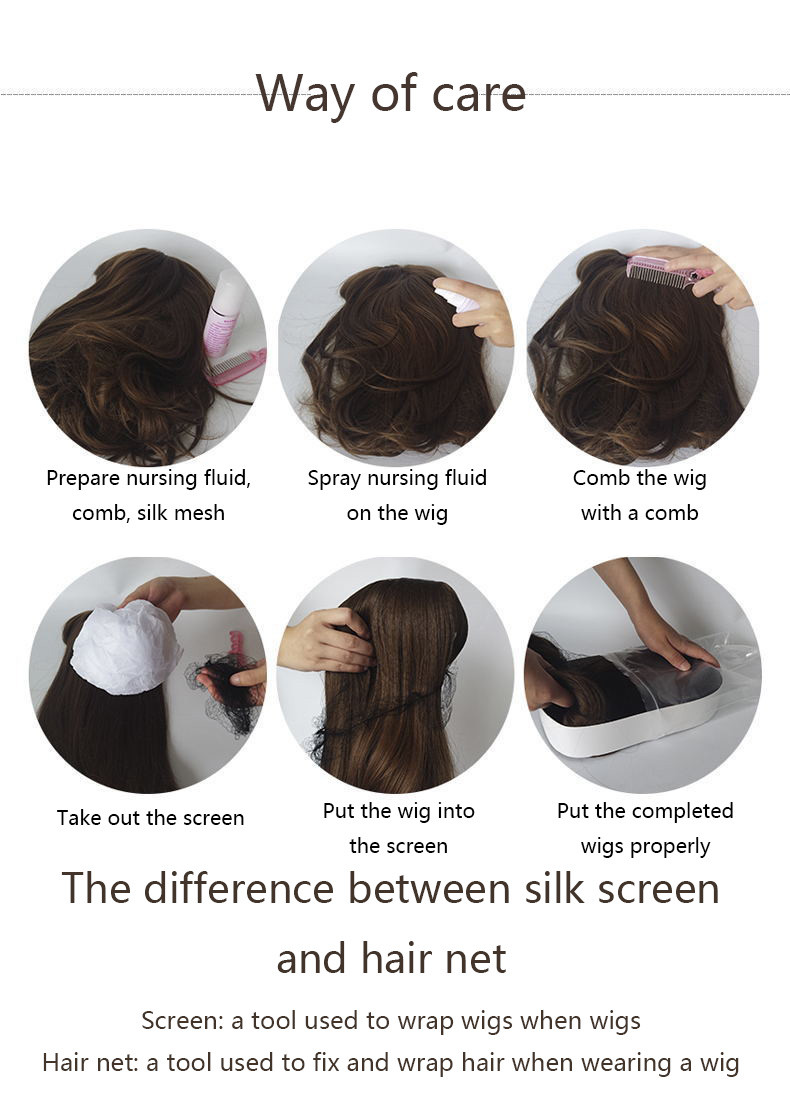 Way of care

Prepare nursing fluid, comb, silk mesh

Spray nursing fluid on the wig

Comb the wig with a comb

Take out the screen

Put the wig into the screen

Put the completed wigs properly

The difference between silk screen and hair net

Screen: a tool used to wrap wigs when wigs

Hair net: a tool used to fix and wrap hair when wearing a wig