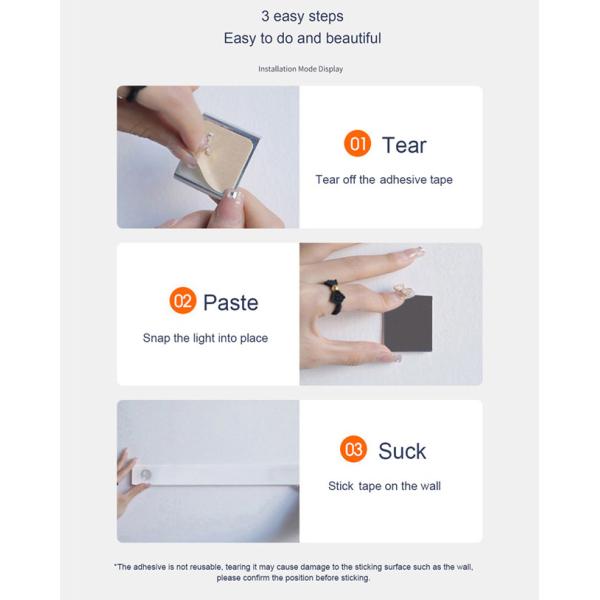 3 easy steps
Easy to do and beautiful

Installation Mode Display

01 Tear

Tear off the adhesive tape

02 Paste

Snap the light into place

03 Suck

Stick tape on the wall

*The adhesive is not reusable, tearing it may cause damage to the sticking surface such as the wall, please confirm the position before sticking.