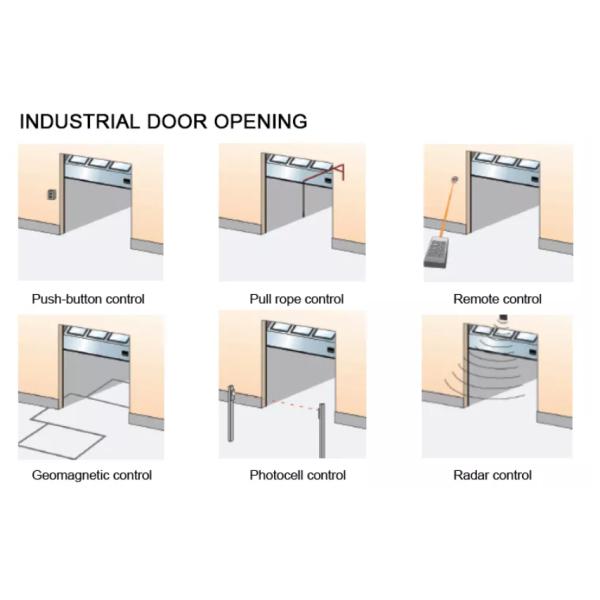 INDUSTRIAL DOOR OPENING

Push-button control

Pull rope control

Remote control

Geomagnetic control

Photocell control

Radar control