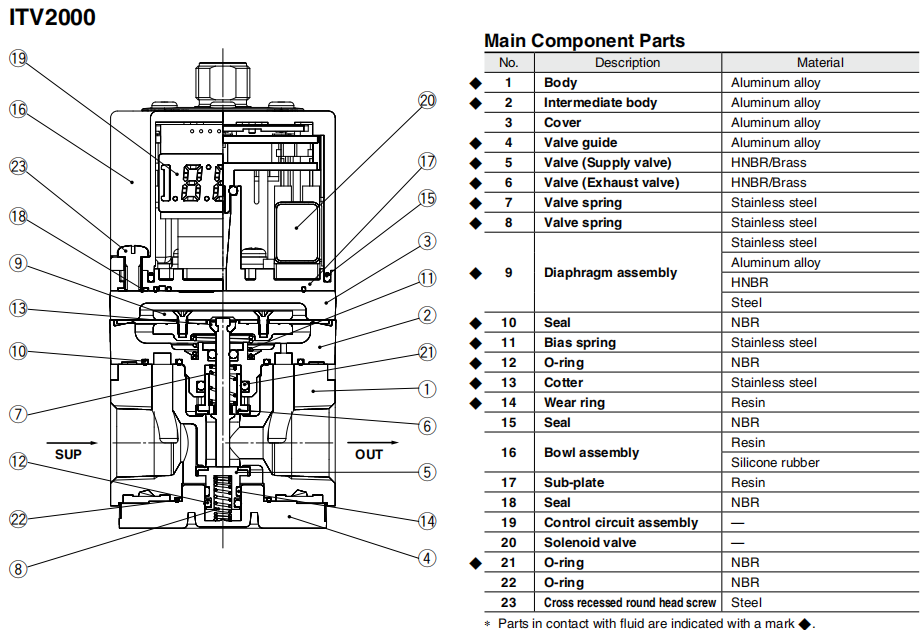 ITV2000

19
16
23
18
9
13
10
7
12
22
8
20
17
15
3
11
2
21
1
6
5
14
4
SUP
OUT

Main Component Parts

| | No. | Description | Material |
|---|---|---|---|
| ◆ | 1 | Body | Aluminum alloy |
| ◆ | 2 | Intermediate body | Aluminum alloy |
| | 3 | Cover | Aluminum alloy |
| ◆ | 4 | Valve guide | Aluminum alloy |
| ◆ | 5 | Valve (Supply valve) | HNBR/Brass |
| ◆ | 6 | Valve (Exhaust valve) | HNBR/Brass |
| ◆ | 7 | Valve spring | Stainless steel |
| ◆ | 8 | Valve spring | Stainless steel |
| ◆ | 9 | Diaphragm assembly | Stainless steel |
| | | | Aluminum alloy |
| | | | HNBR |
| | | | Steel |
| ◆ | 10 | Seal | NBR |
| ◆ | 11 | Bias spring | Stainless steel |
| ◆ | 12 | O-ring | NBR |
| ◆ | 13 | Cotter | Stainless steel |
| ◆ | 14 | Wear ring | Resin |
| | 15 | Seal | NBR |
| | 16 | Bowl assembly | Resin |
| | | | Silicone rubber |
| | 17 | Sub-plate | Resin |
| | 18 | Seal | NBR |
| | 19 | Control circuit assembly | — |
| | 20 | Solenoid valve | — |
| ◆ | 21 | O-ring | NBR |
| | 22 | O-ring | NBR |
| | 23 | Cross recessed round head screw | Steel |

∗ Parts in contact with fluid are indicated with a mark ◆.