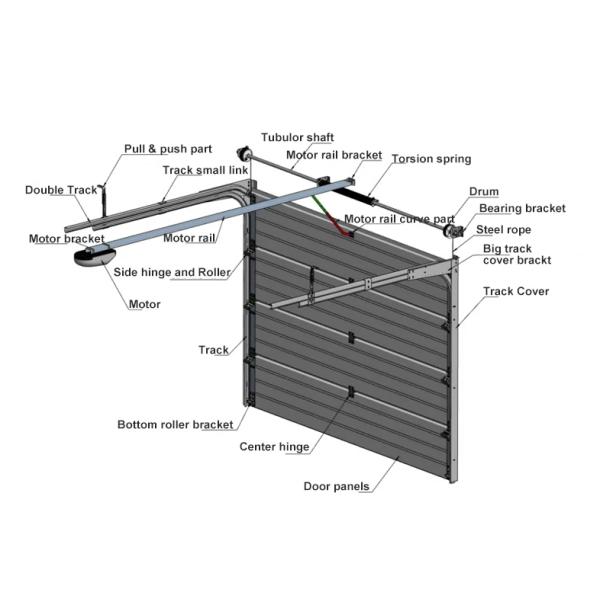 Tubulor shaft
Pull & push part
Motor rail bracket
Torsion spring
Track small link
Double Track
Drum
Bearing bracket
Motor rail curve part
Steel rope
Motor bracket
Motor rail
Big track
cover brackt
Side hinge and Roller
Track Cover
Motor
Track
Bottom roller bracket
Center hinge
Door panels