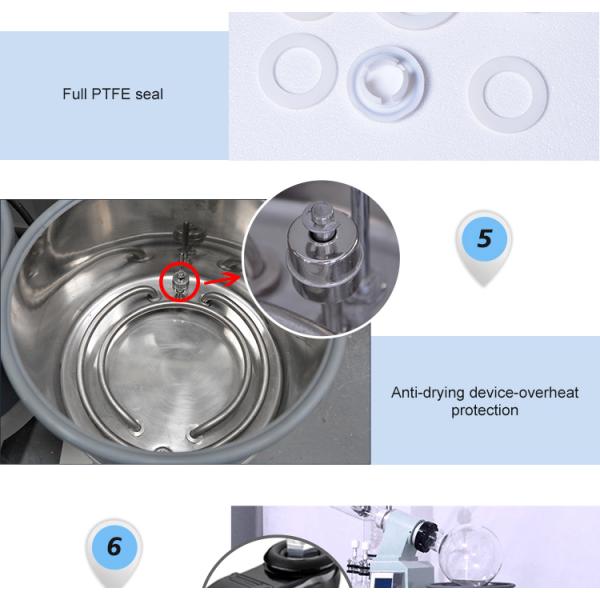 Full PTFE seal

5

Anti-drying device-overheat protection

6