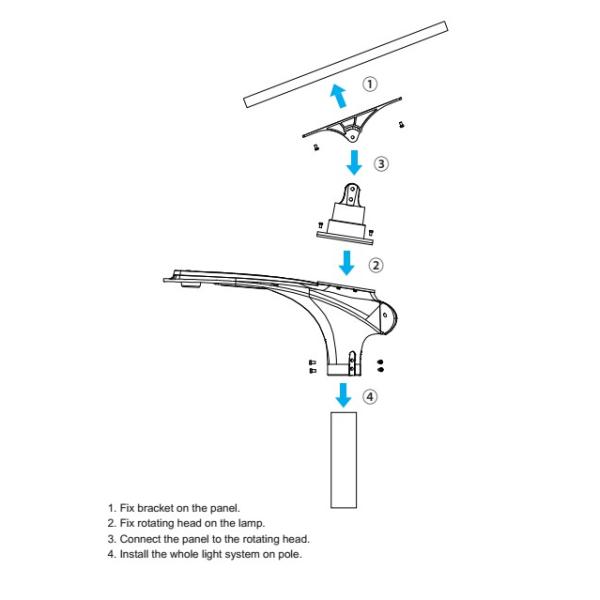 ①

③

②

④

1. Fix bracket on the panel.
2. Fix rotating head on the lamp.
3. Connect the panel to the rotating head.
4. Install the whole light system on pole.